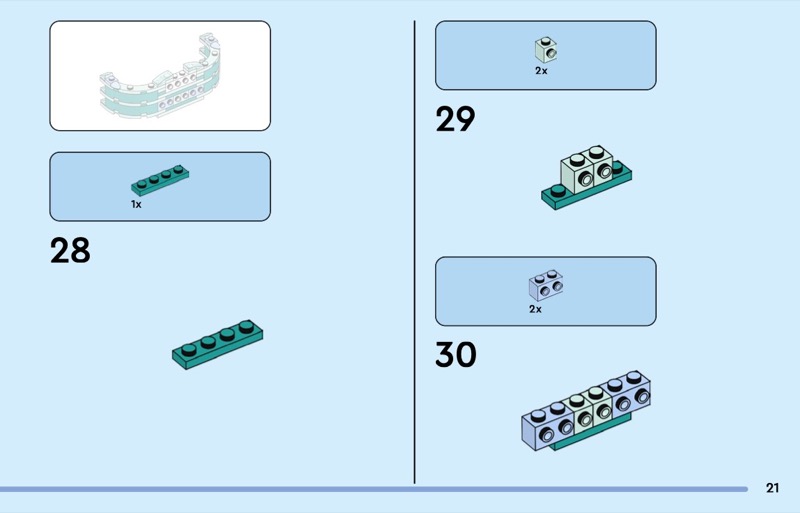 1x

28

2x

29

2x

30

21