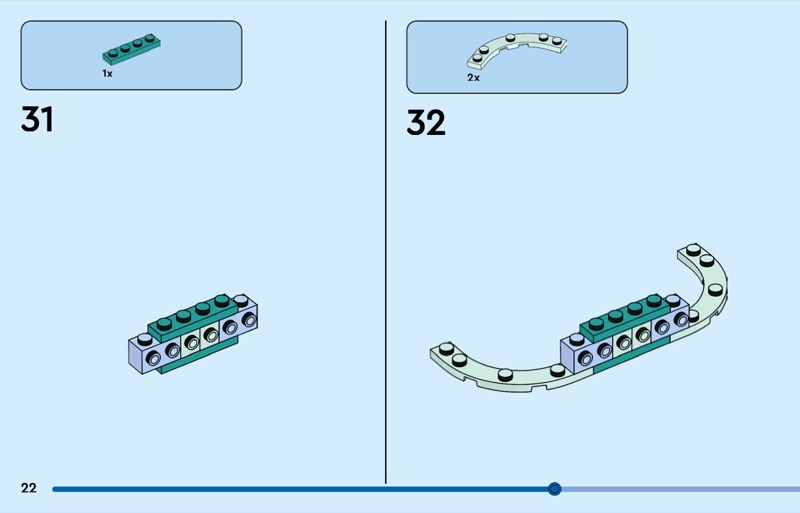 1x

31

2x

32

22