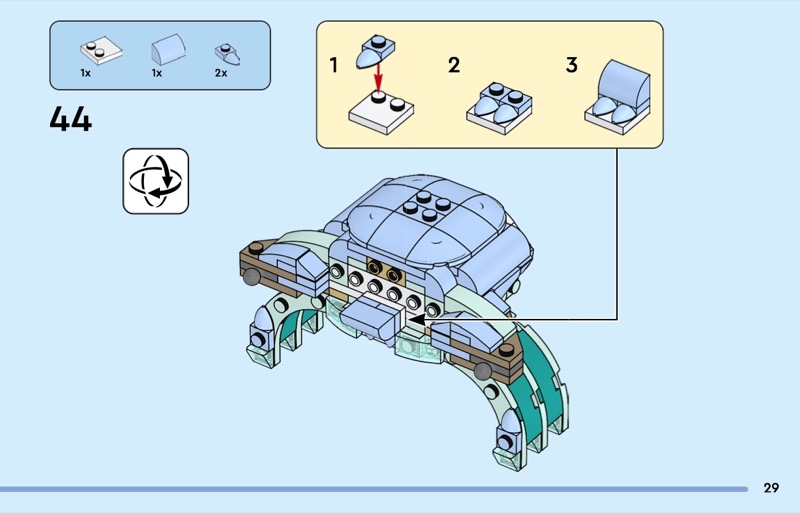 1x 1x 2x

44

1

2

3

29