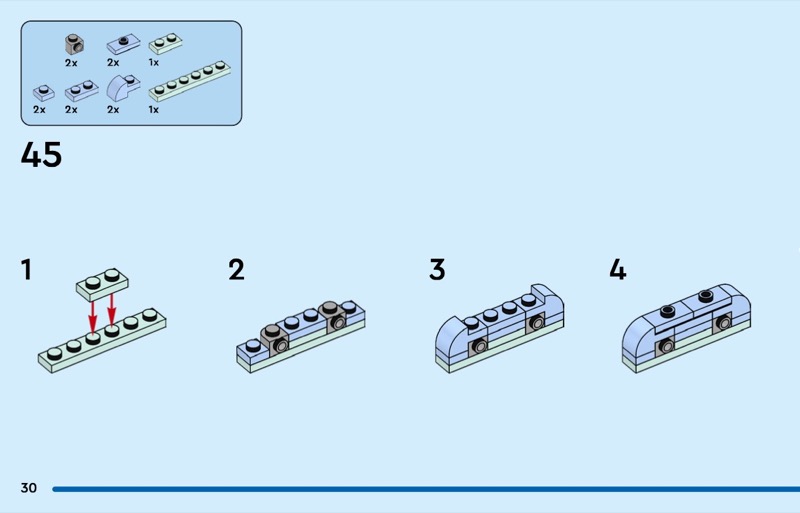 2x
2x
1x
2x
2x
2x
1x

45

1

2

3

4

30