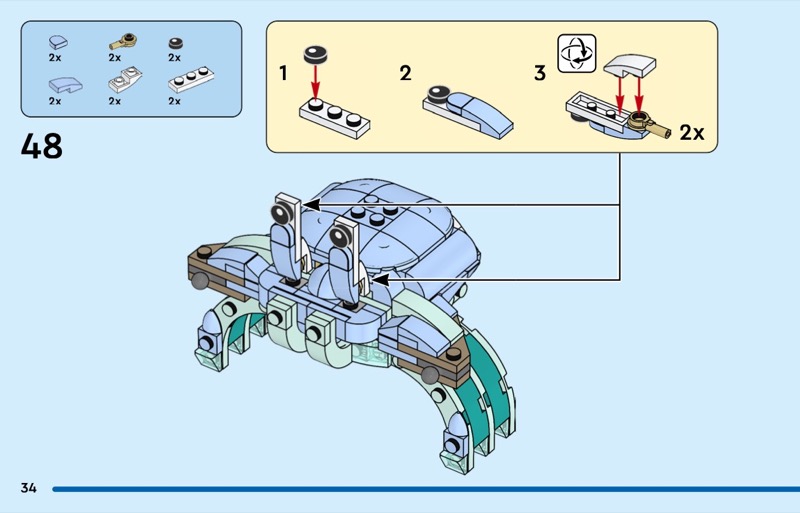 2x 2x 2x
2x 2x 2x

48

1

2

3

2x

34