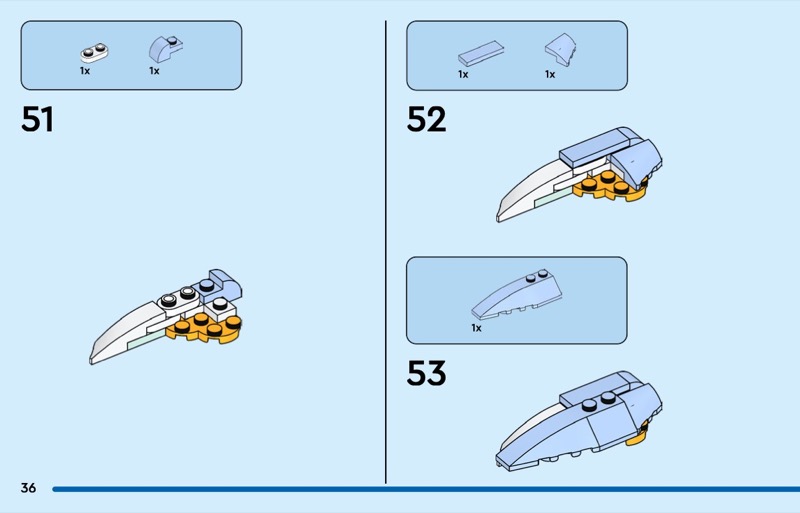 1x 1x

51

1x 1x

52

1x

53

36