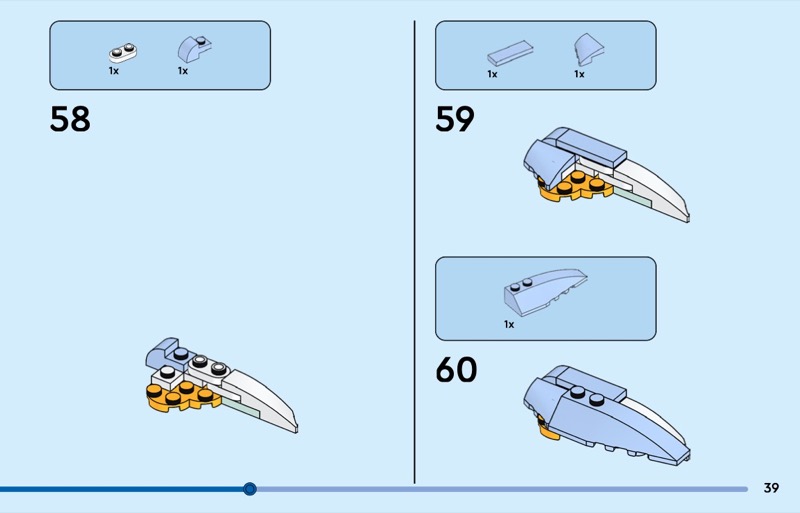 1x 1x

58

1x 1x

59

1x

60

39