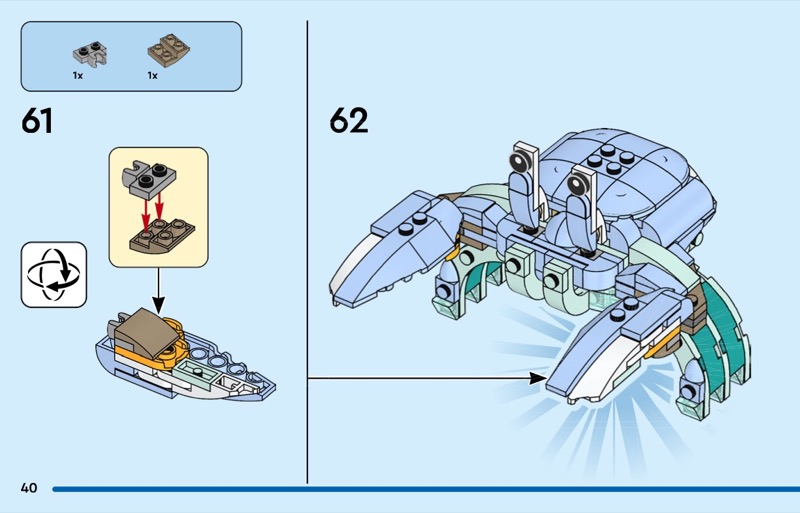 1x
1x

61

62

40