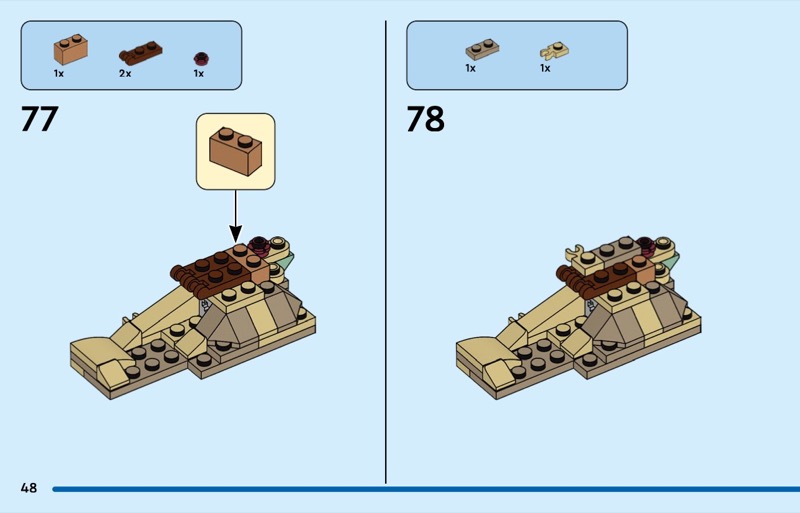 1x 2x 1x

77

1x 1x

78

48