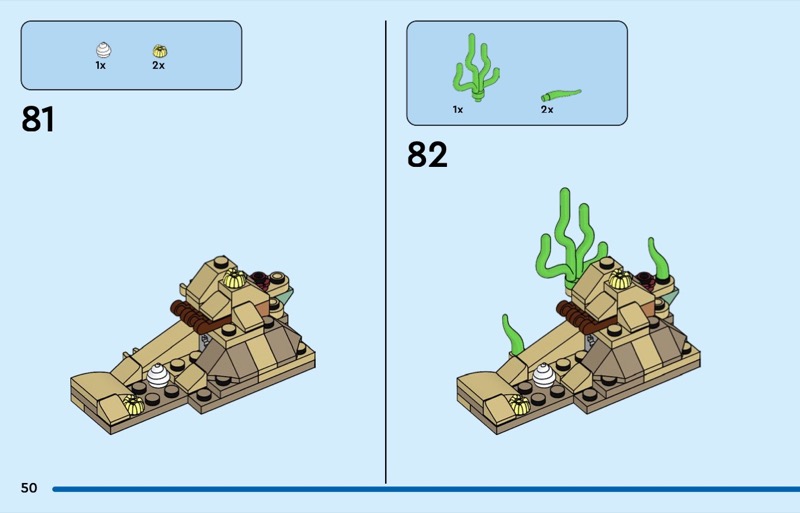 1x 2x

81

1x 2x

82

50