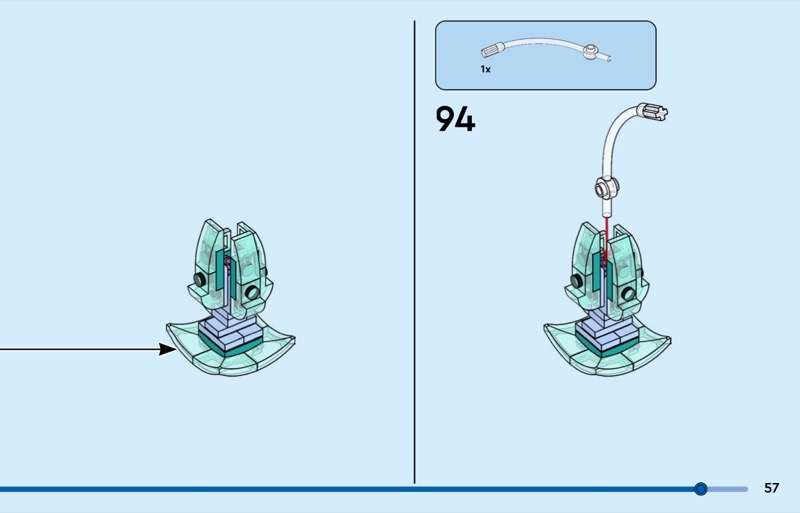 1x

94

57