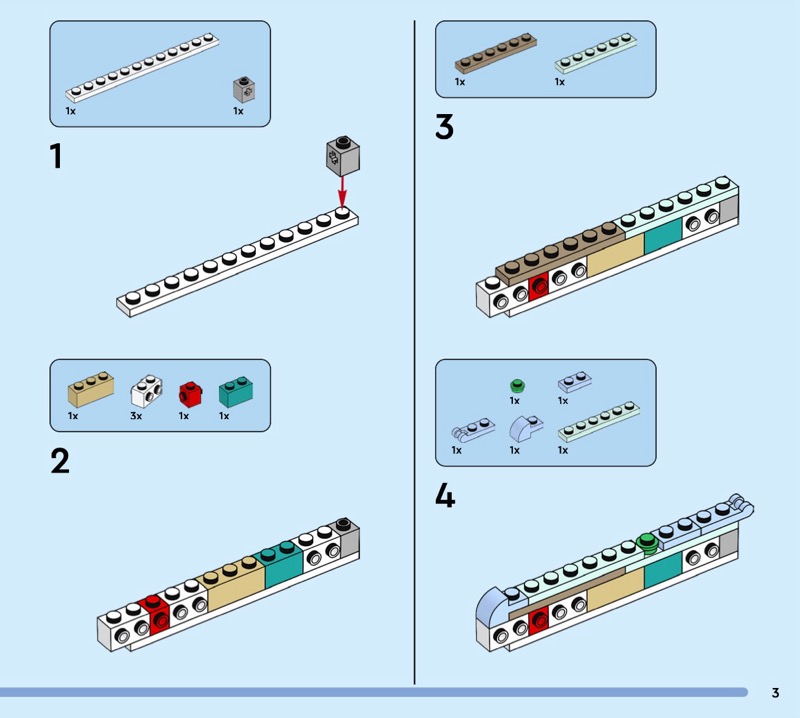 1x 1x

1

1x 3x 1x 1x

2

1x 1x

3

1x 1x

1x 1x 1x

4

3