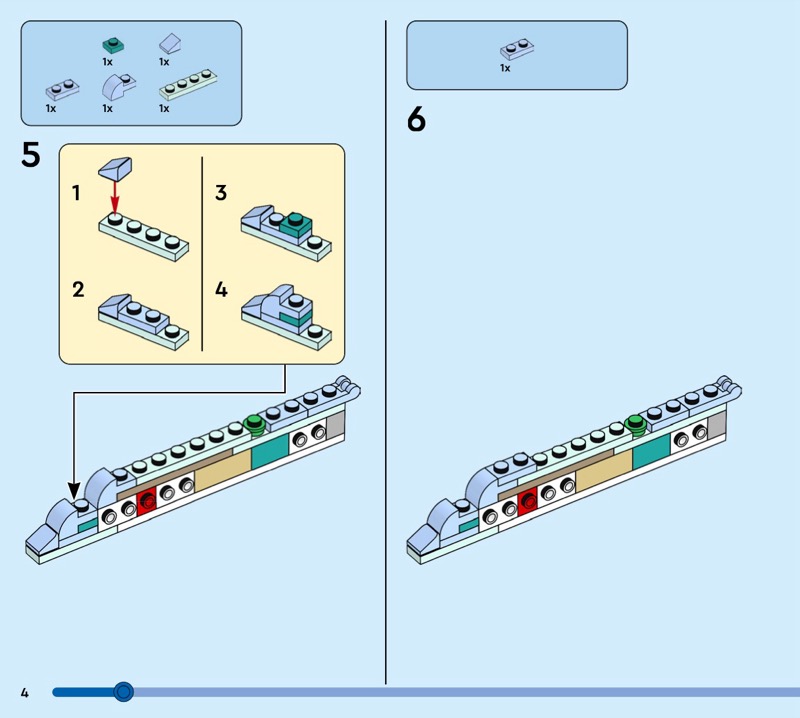 1x
1x
1x
1x
1x

5

1

2

3

4

1x

6

4