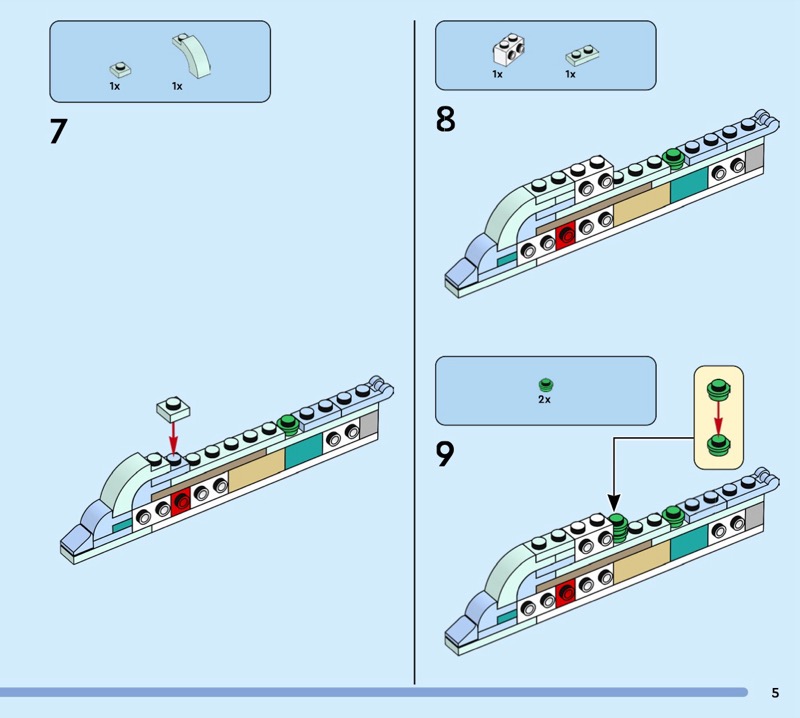 1x 1x

7

1x 1x

8

2x

9

5