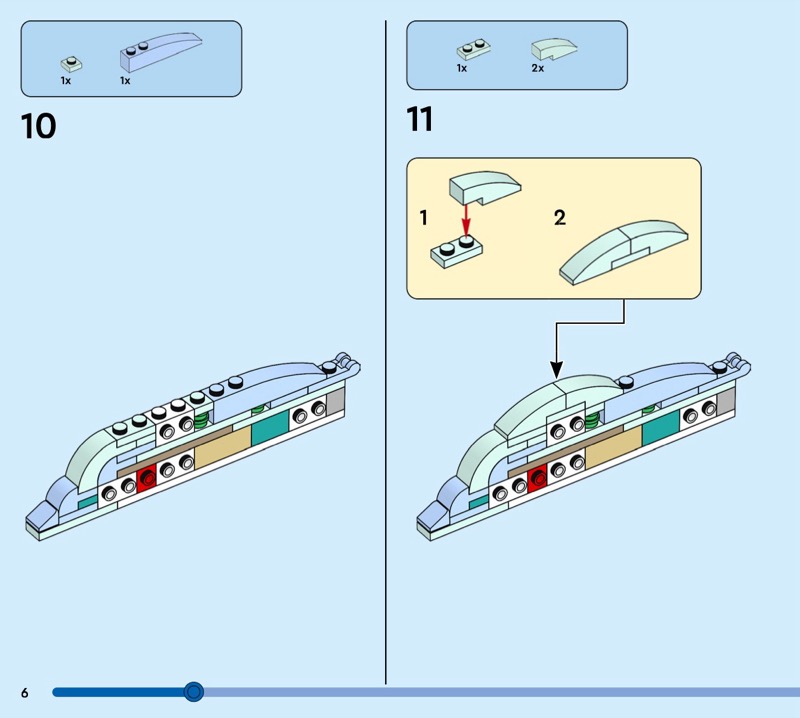 1x 1x

10

1x 2x

11

1

2

6