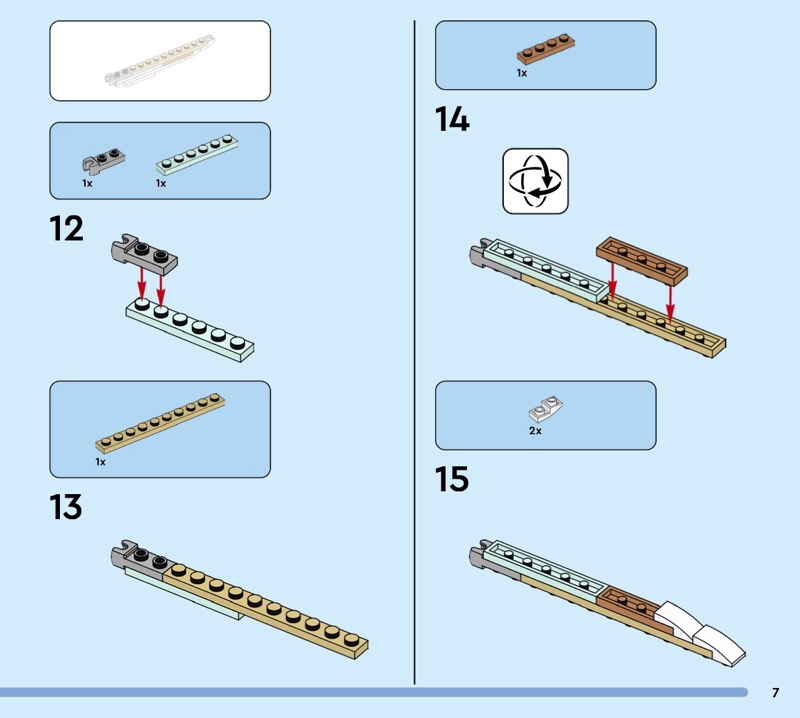 1x
1x

12

1x

13

1x

14

2x

15

7