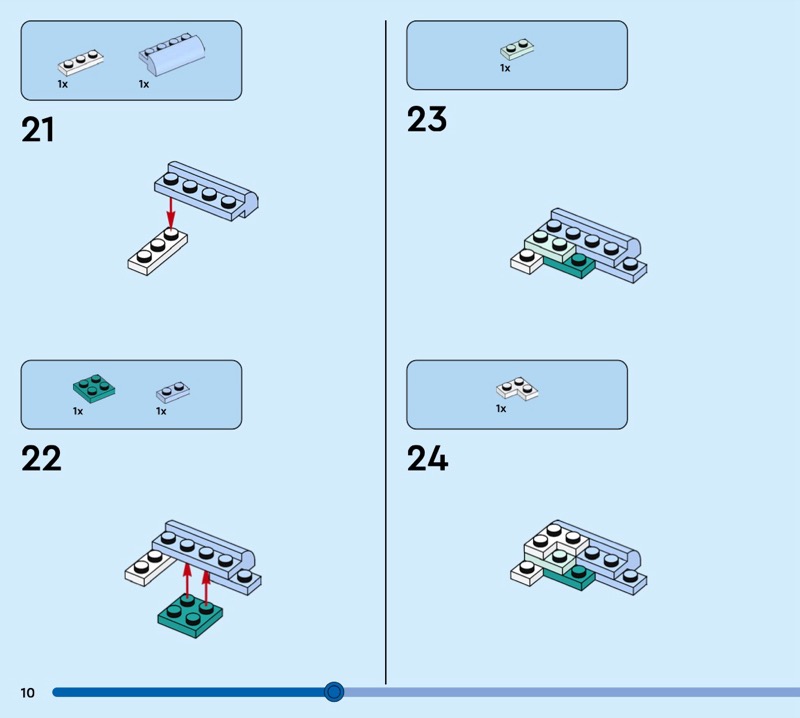 1x 1x

21

1x 1x

22

1x

23

1x

24

10