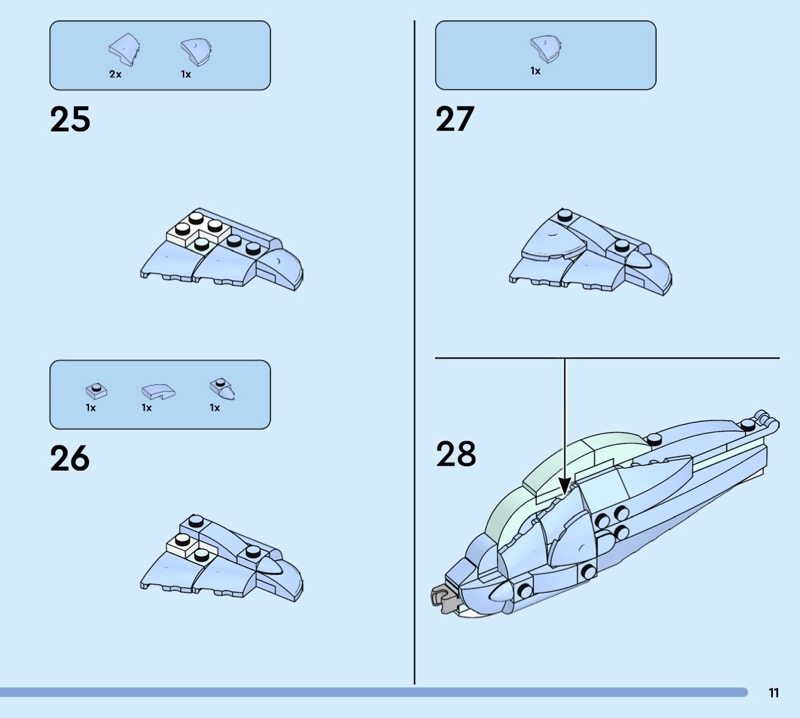 2x 1x

25

1x 1x 1x

26

1x

27

28

11