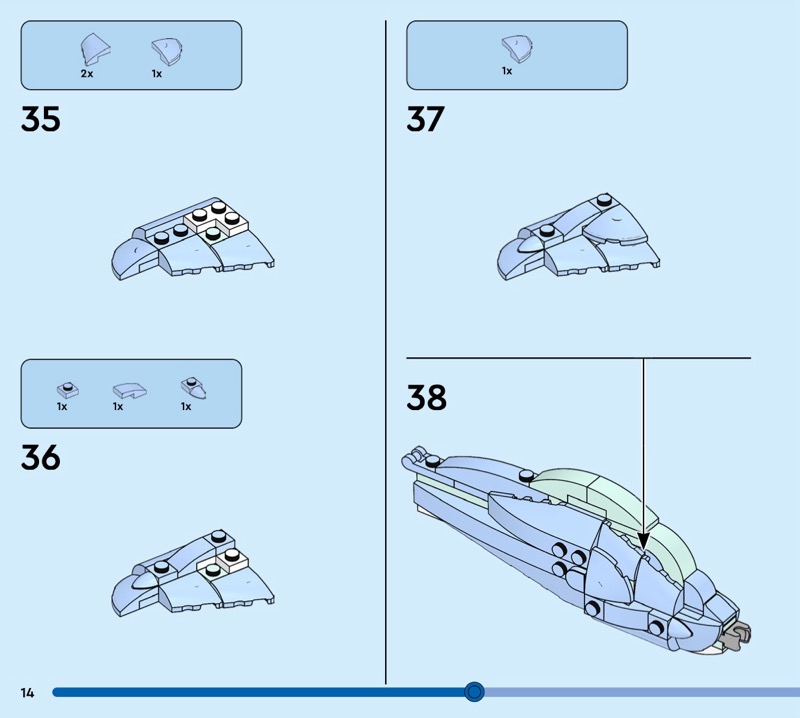 2x 1x

35

1x 1x 1x

36

1x

37

38

14