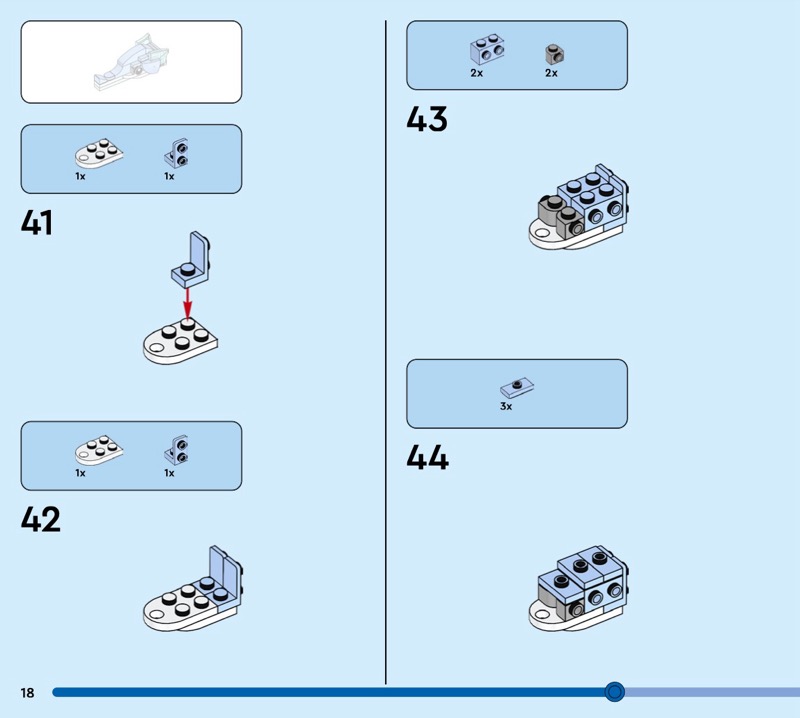 1x
1x

41

1x
1x

42

2x
2x

43

3x

44

18