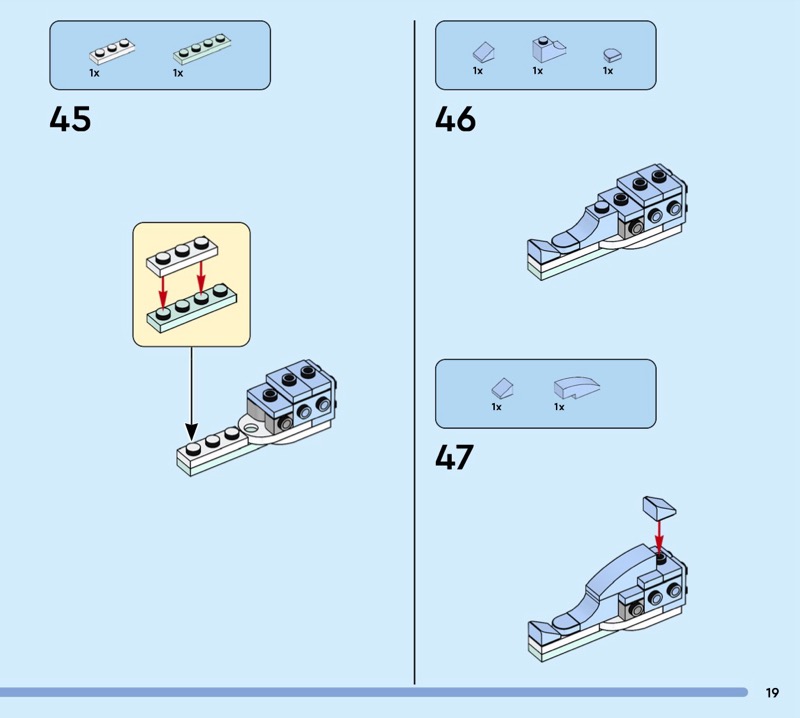 1x 1x

45

1x 1x 1x

46

1x 1x

47

19