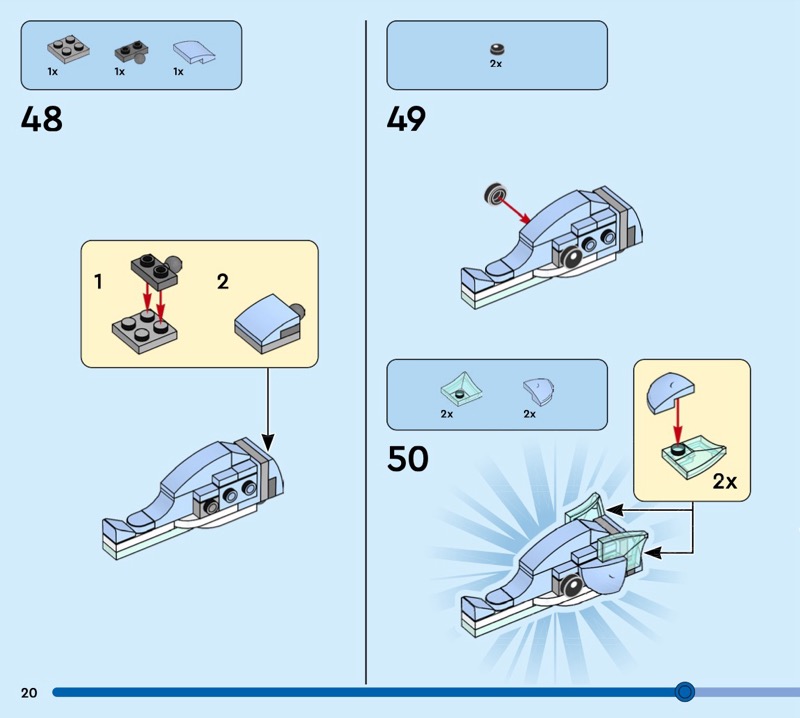 1x 1x 1x

48

1

2

2x

49

2x 2x

50

2x

20