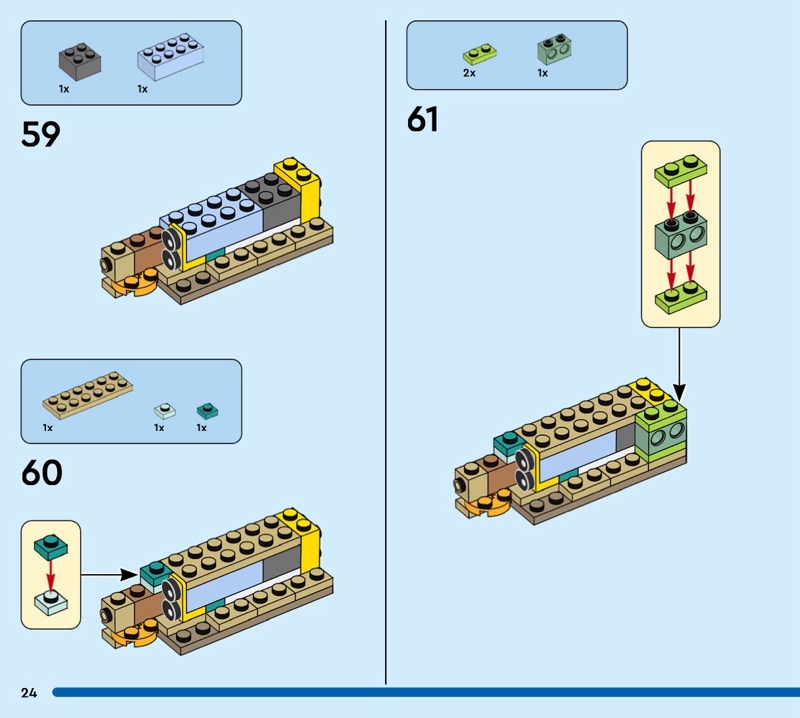 1x 1x

59

1x 1x 1x

60

2x 1x

61

24