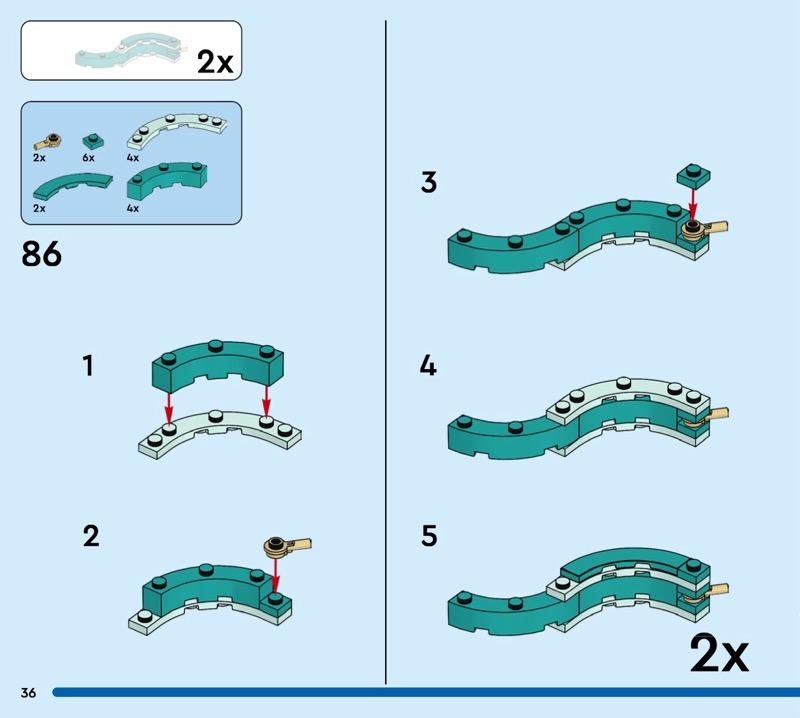 2x

2x 6x 4x
2x 4x

86

1

2

3

4

5

2x

36