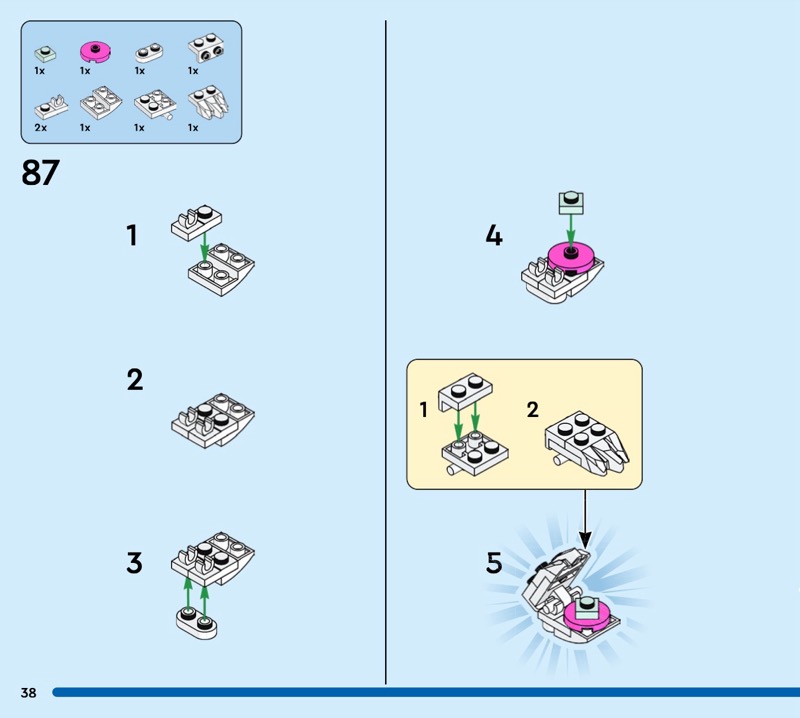 1x 1x 1x 1x
2x 1x 1x 1x

87

1

2

3

4

1 2

5

38