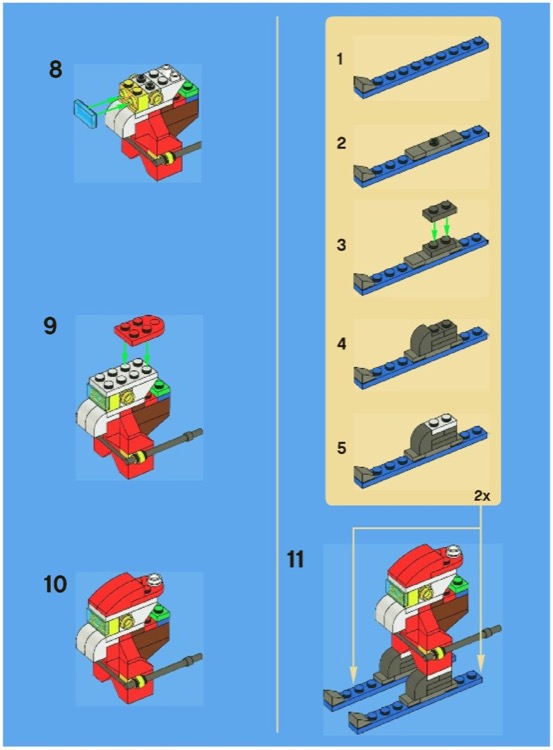 8

9

10

1

2

3

4

5

2x

11