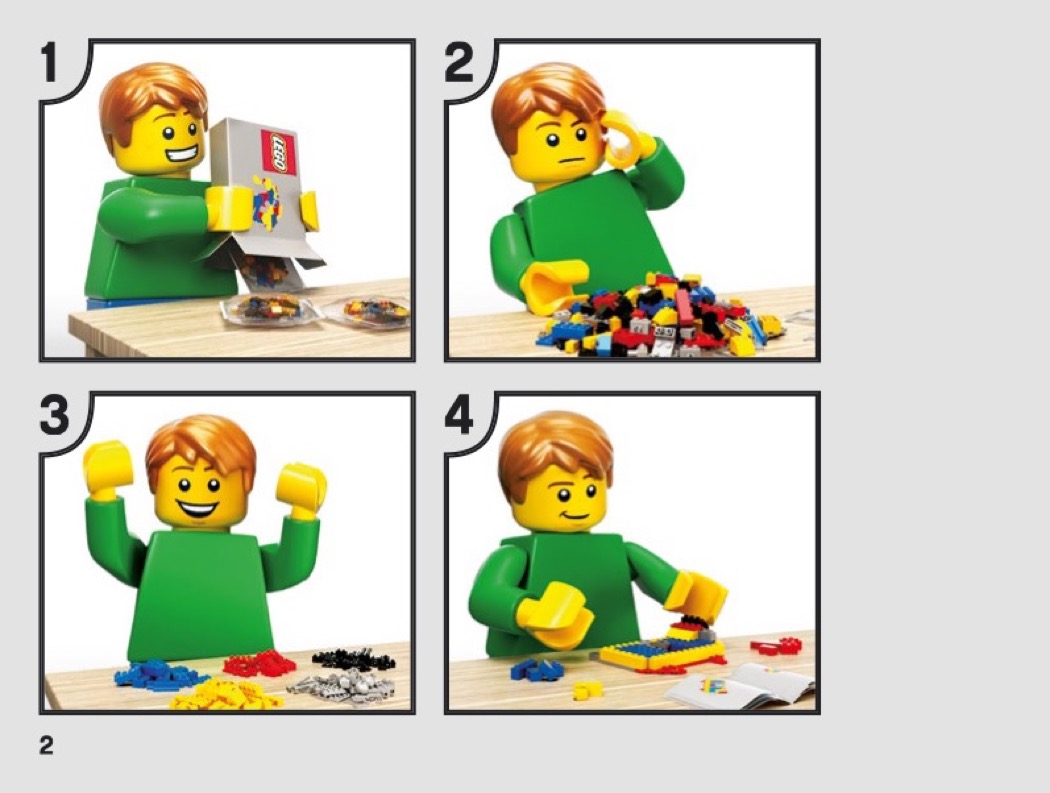 1

LEGO

2

3

4

2