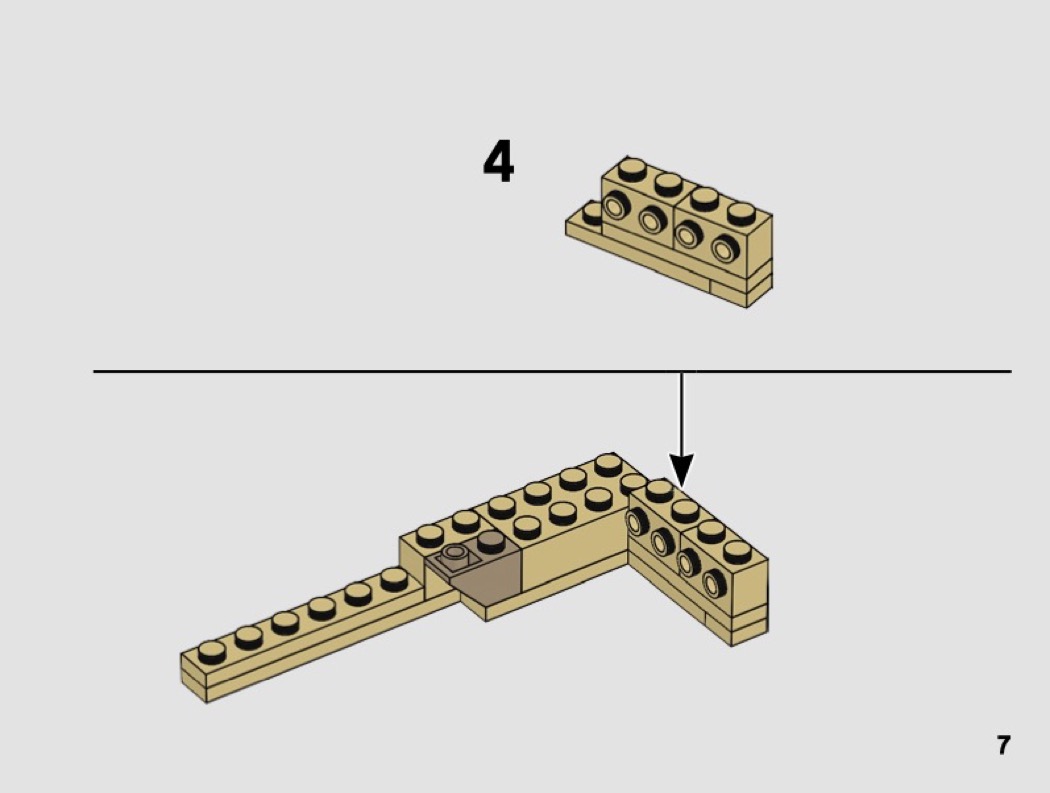 4

7