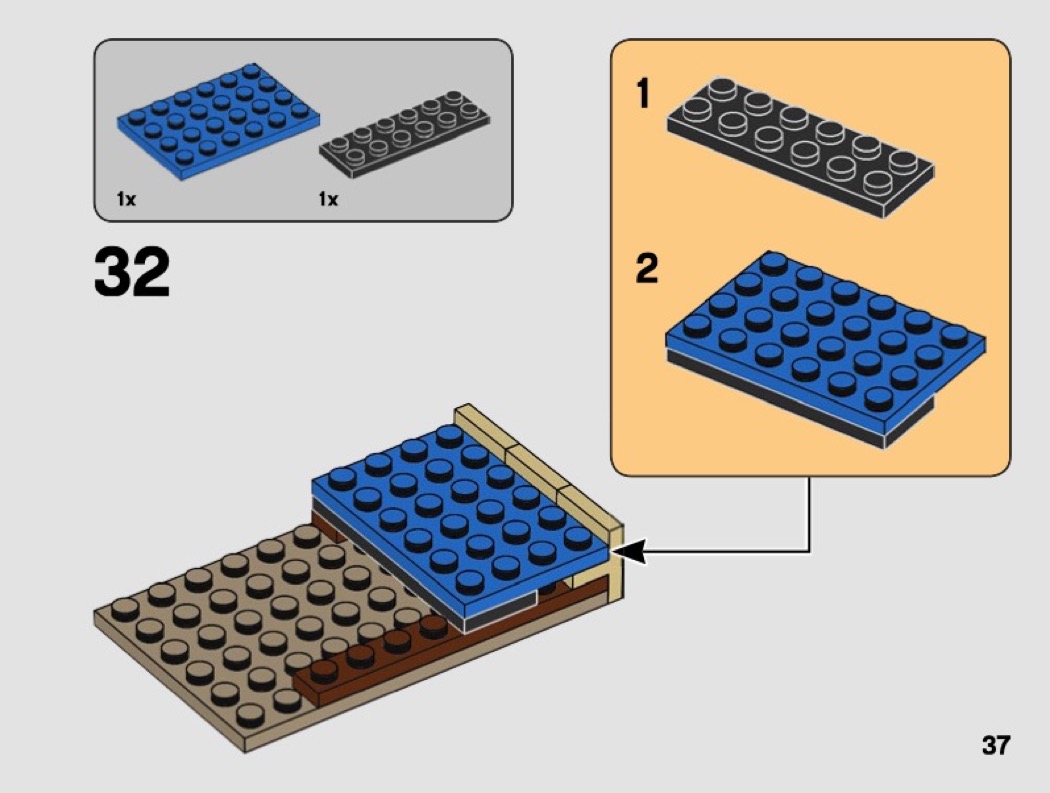 1x
1x

32

1

2

37