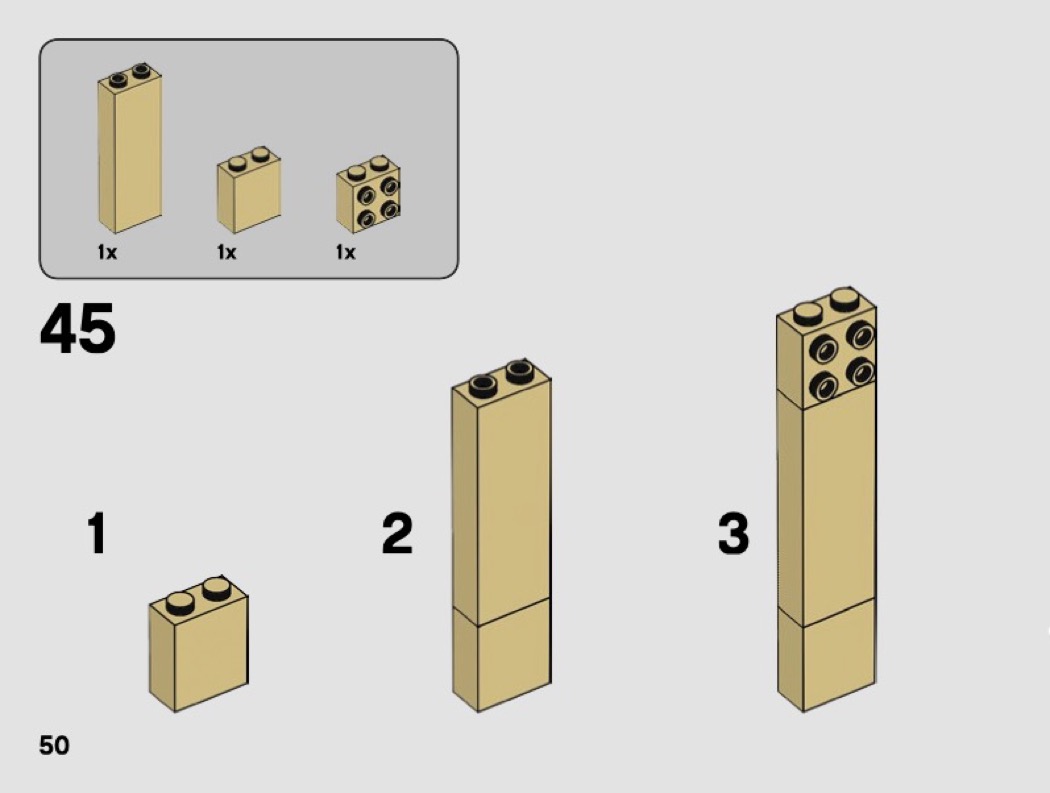 1x 1x 1x

45

1

2

3

50