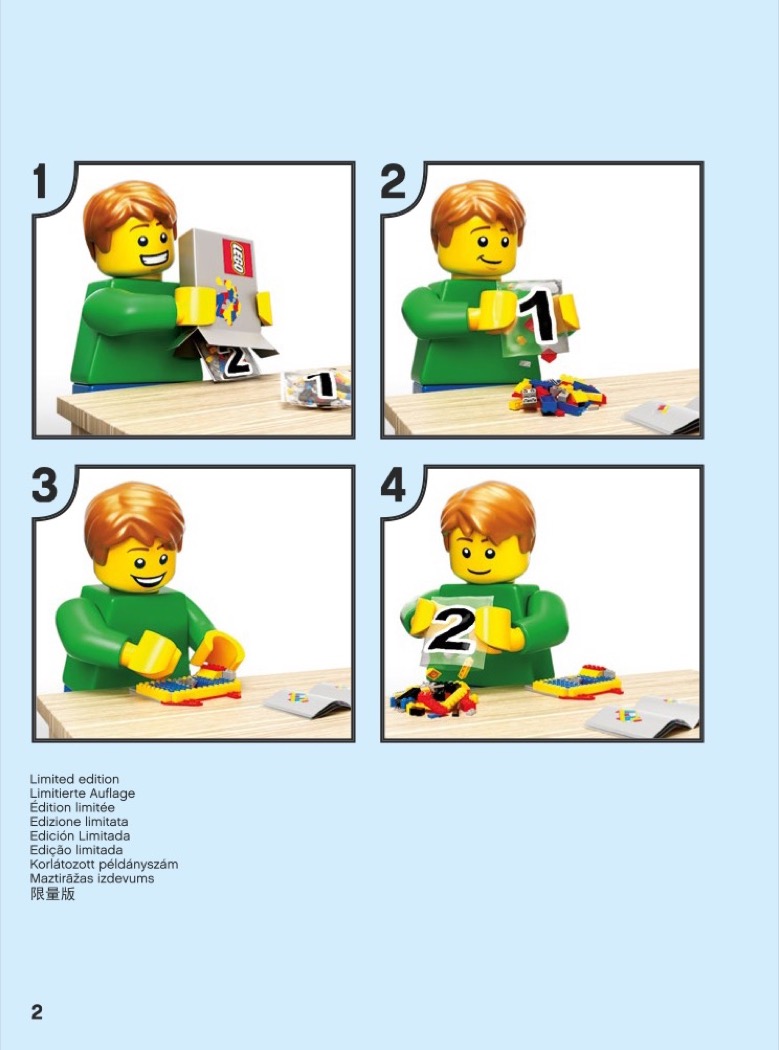 1

LEGO

2

1

2

1

3

4

2

Limited edition
Limitierte Auflage
Édition limitée
Edizione limitata
Edición Limitada
Edição limitada
Korlátozott példányszám
Maztirāžas izdevums
限量版

2