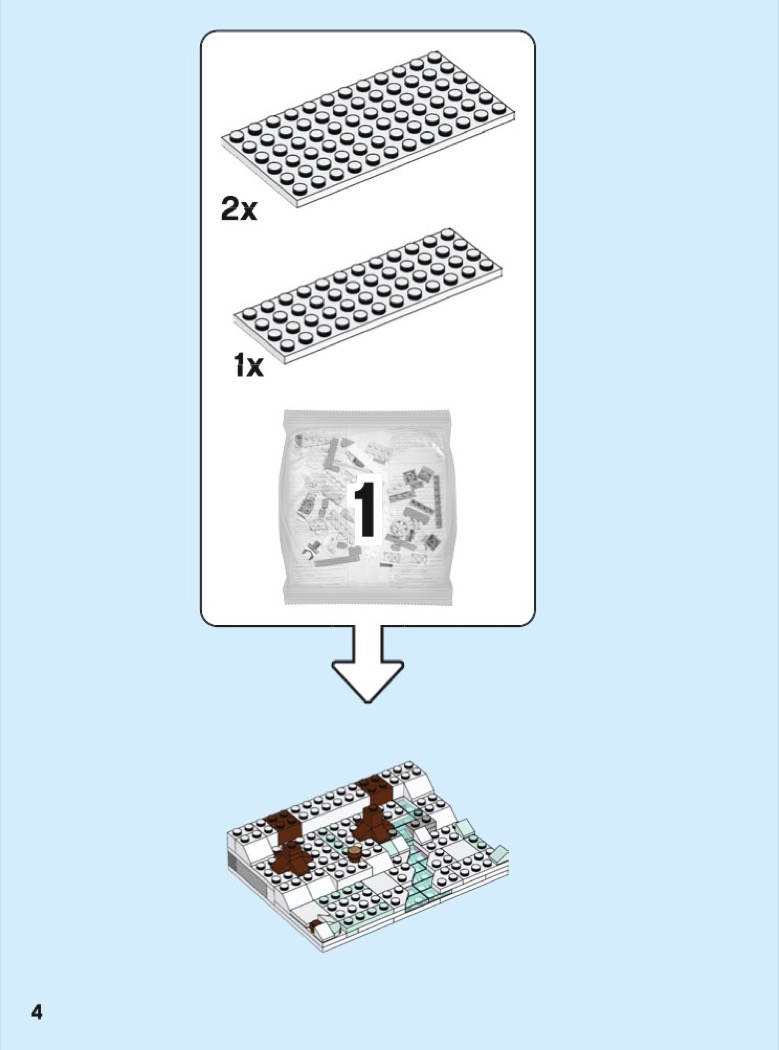 2x

1x

1

4