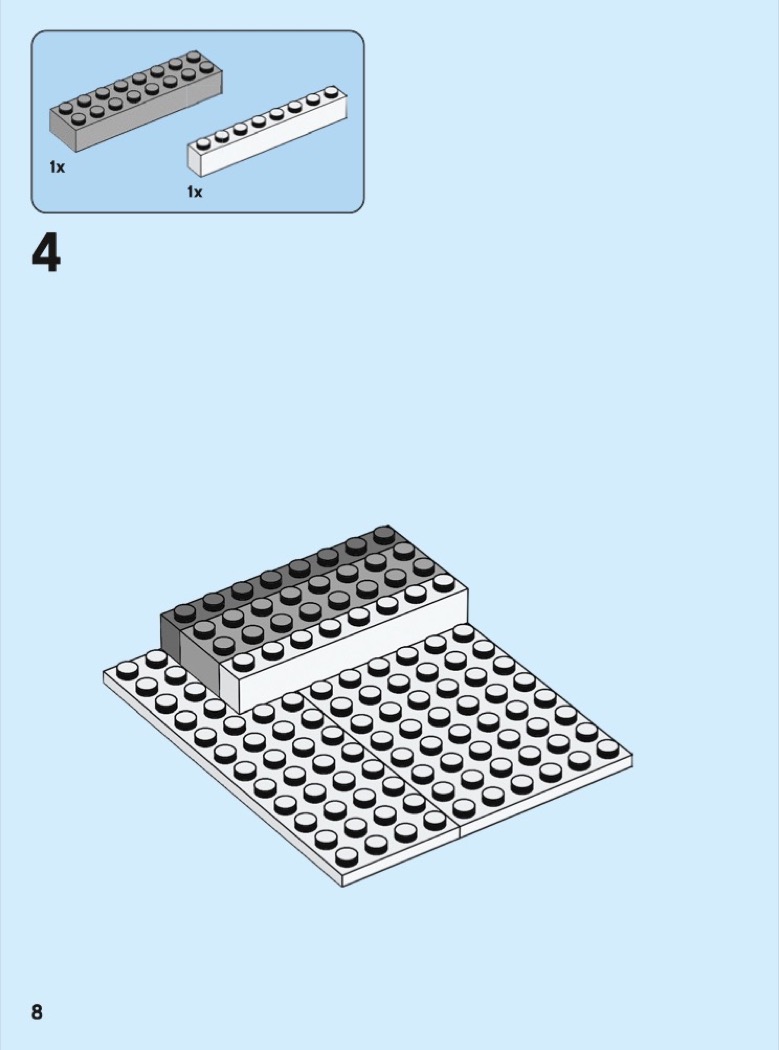 1x

1x

4

8