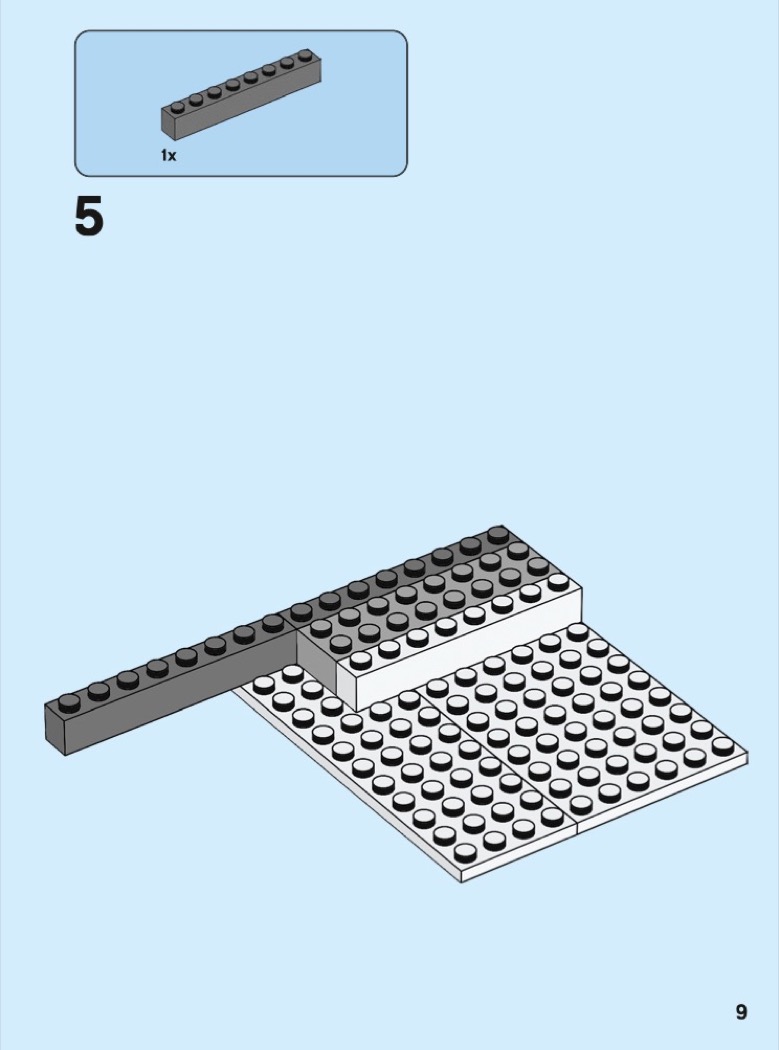 1x

5

9