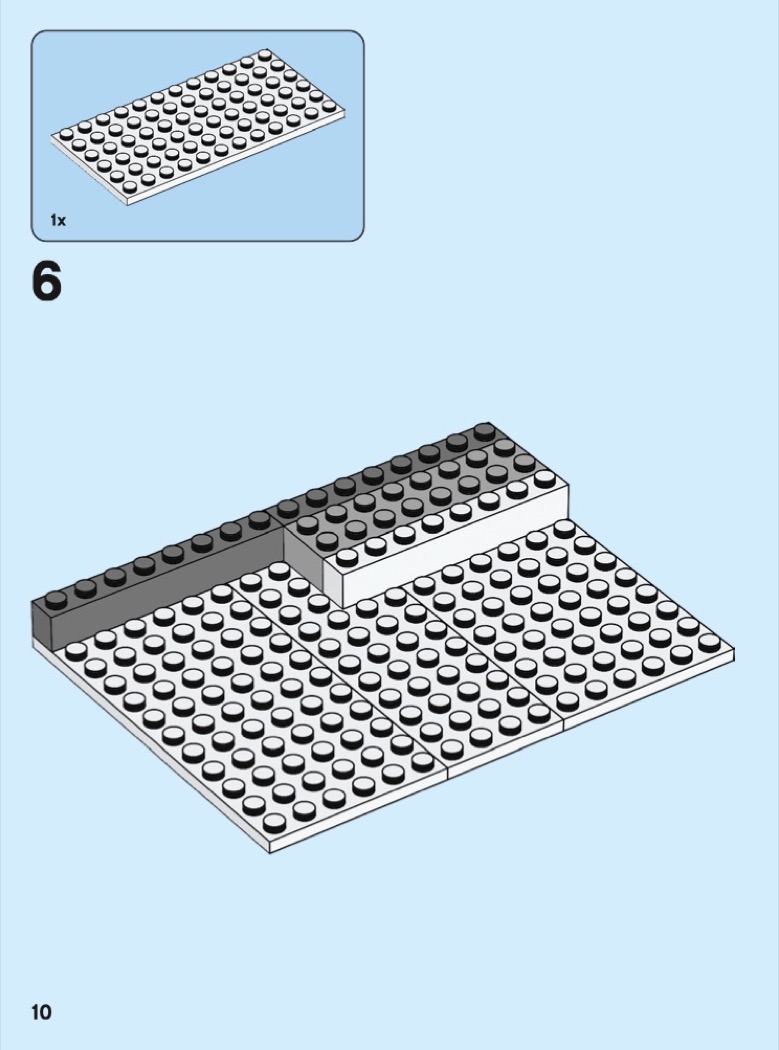 1x

6

10