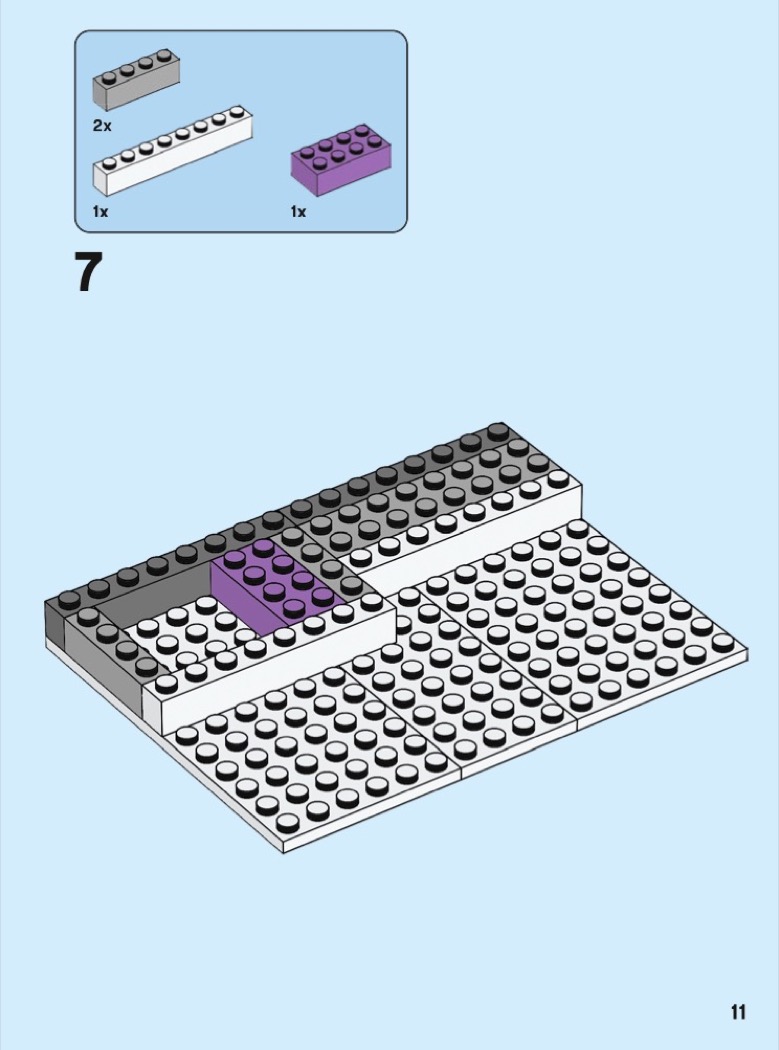 2x

1x

1x

7

11