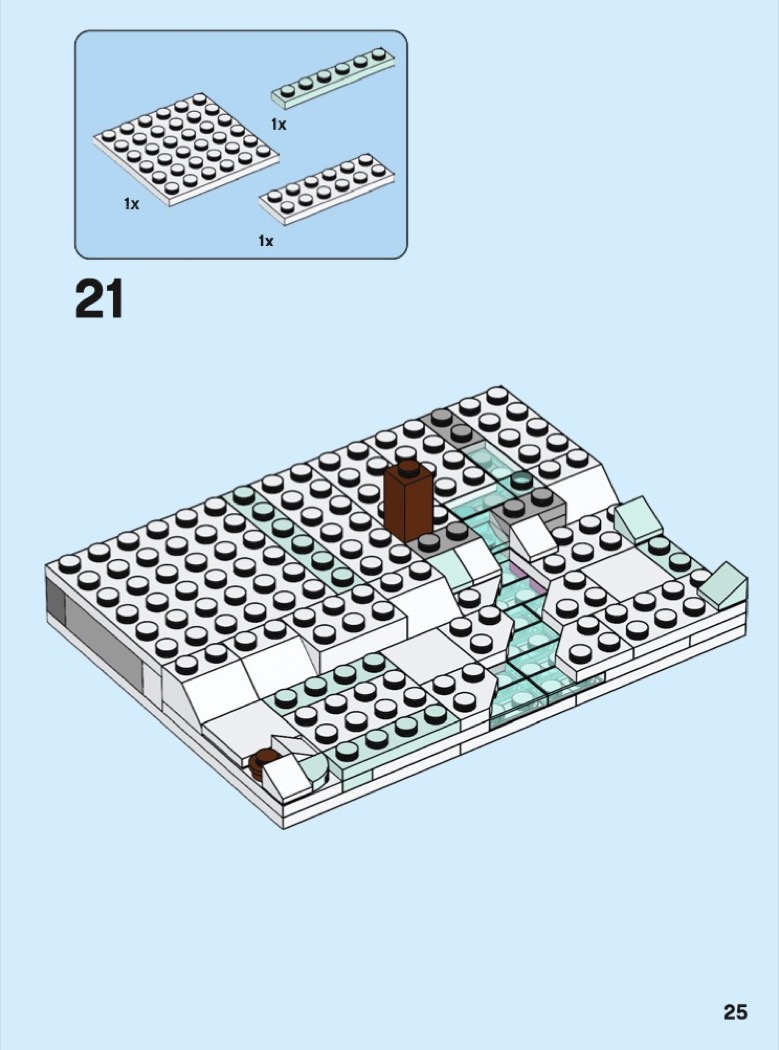 1x

1x

1x

21

25