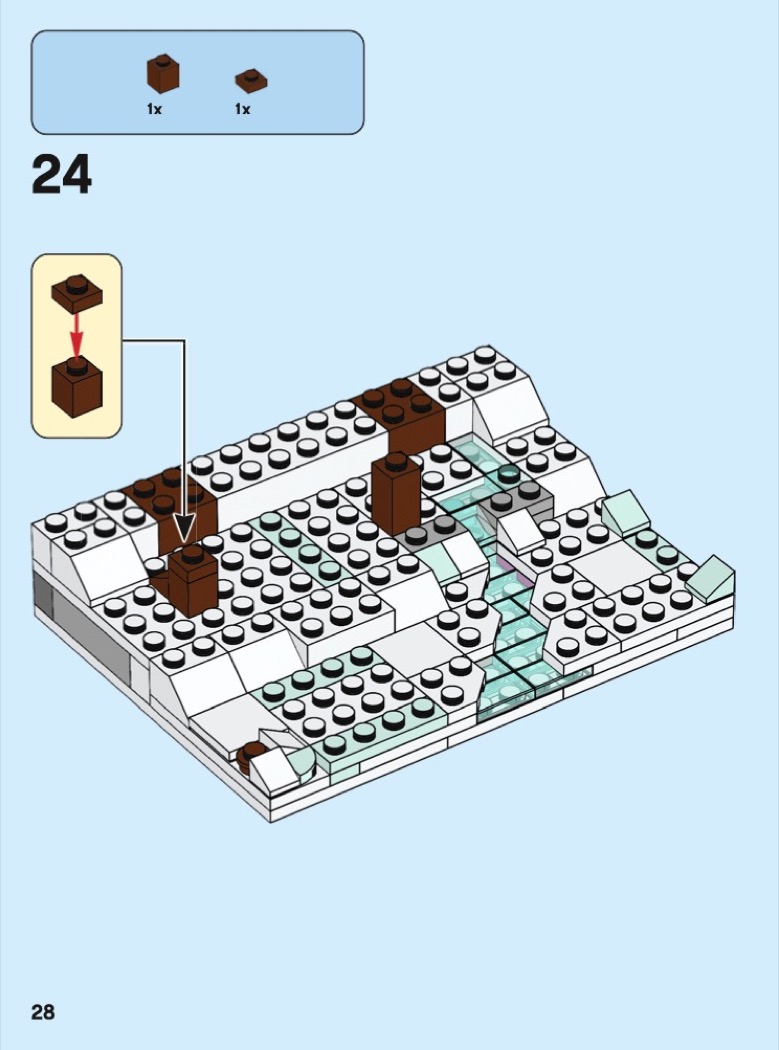 1x 1x

24

28