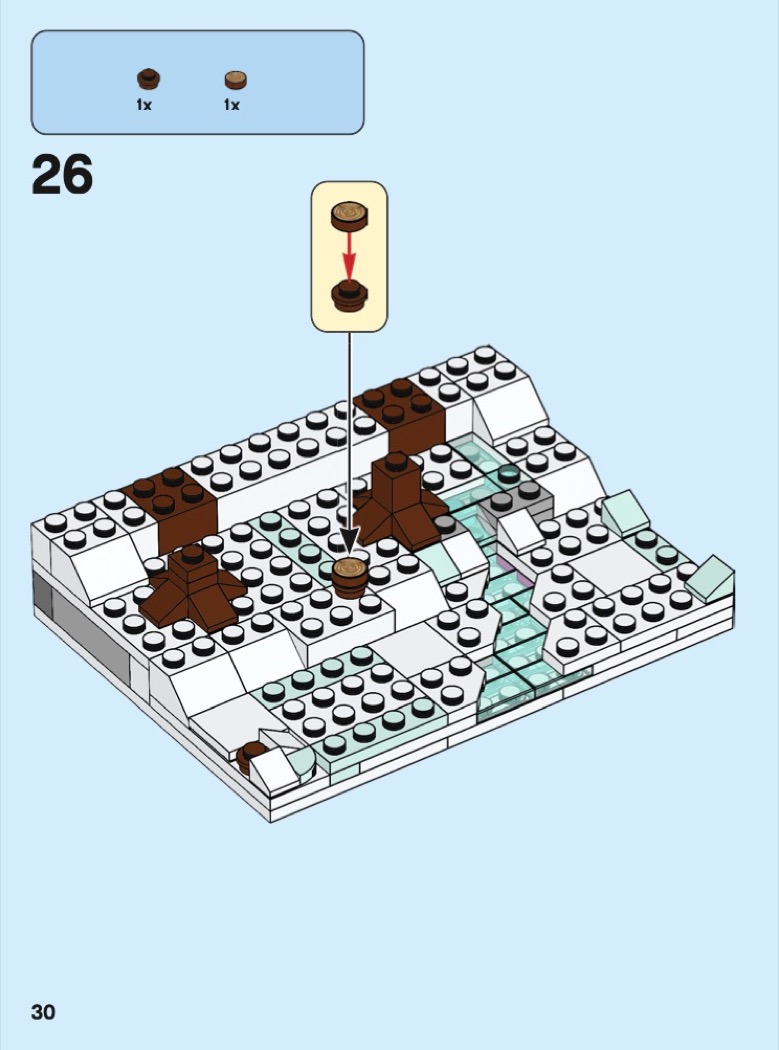 1x 1x

26

30