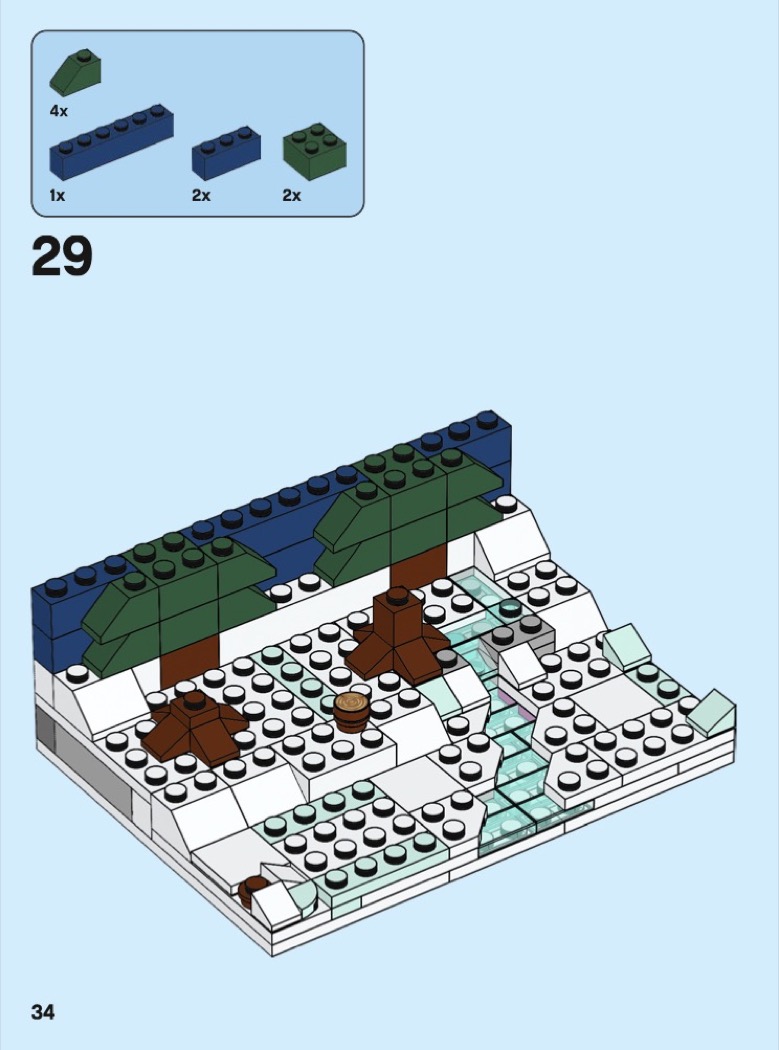 4x

1x

2x

2x

29

34