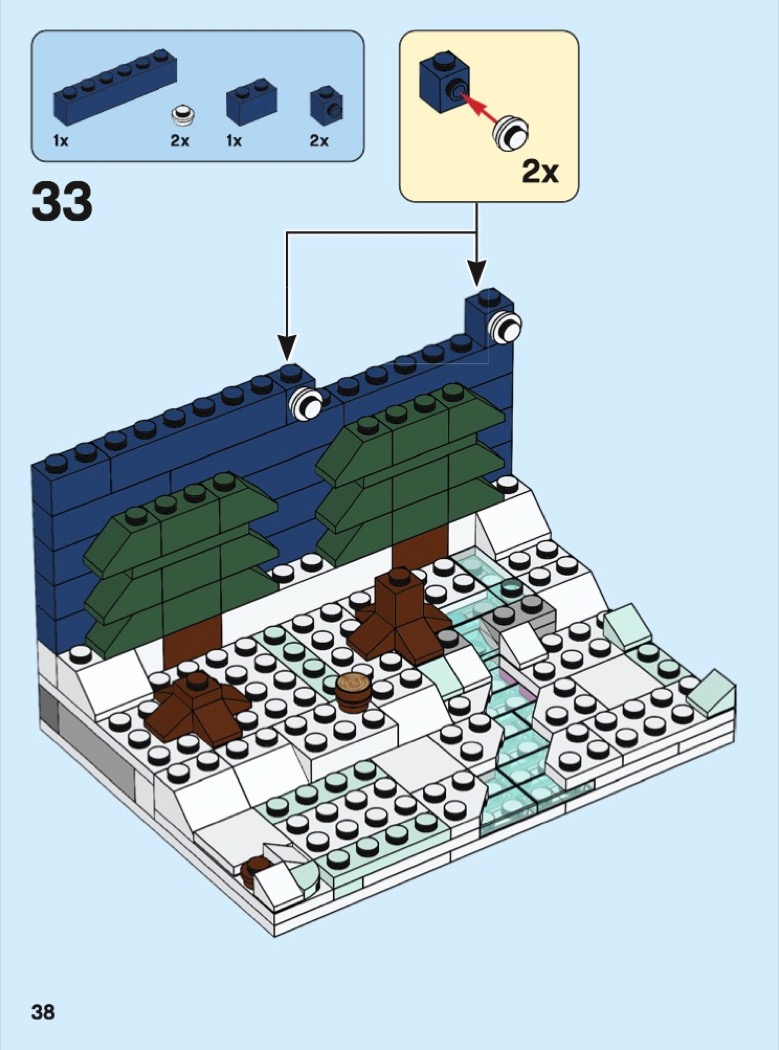 1x 2x 1x 2x

2x

33

38