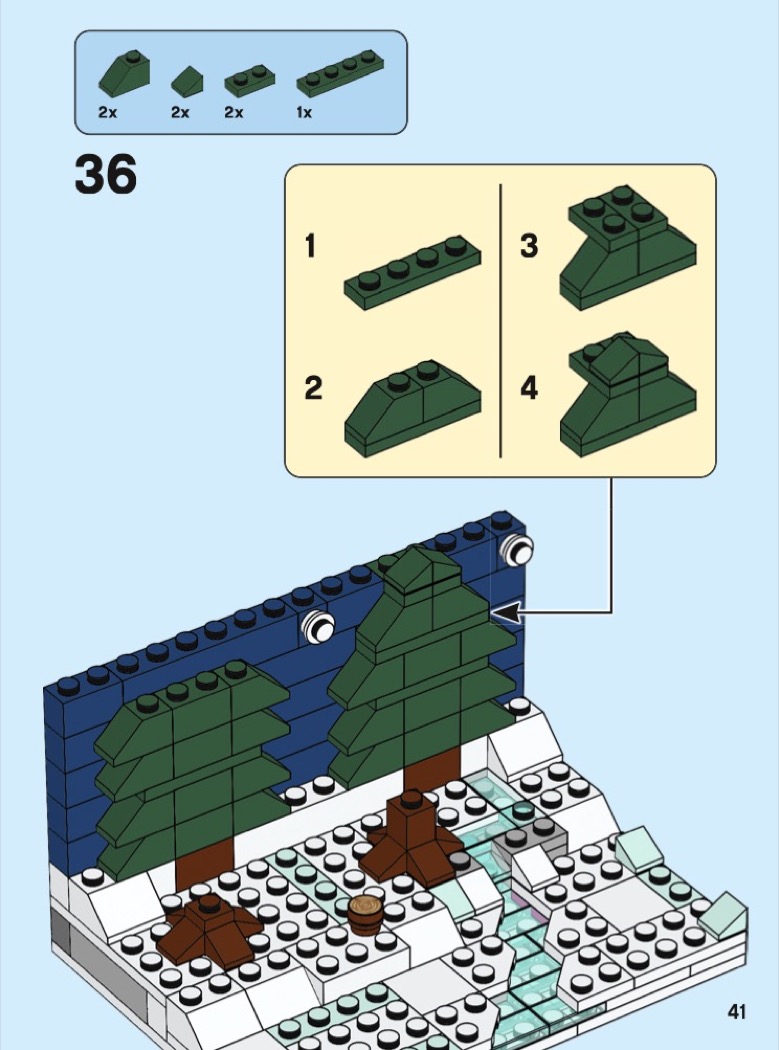 2x 2x 2x 1x

36

1

2

3

4

41