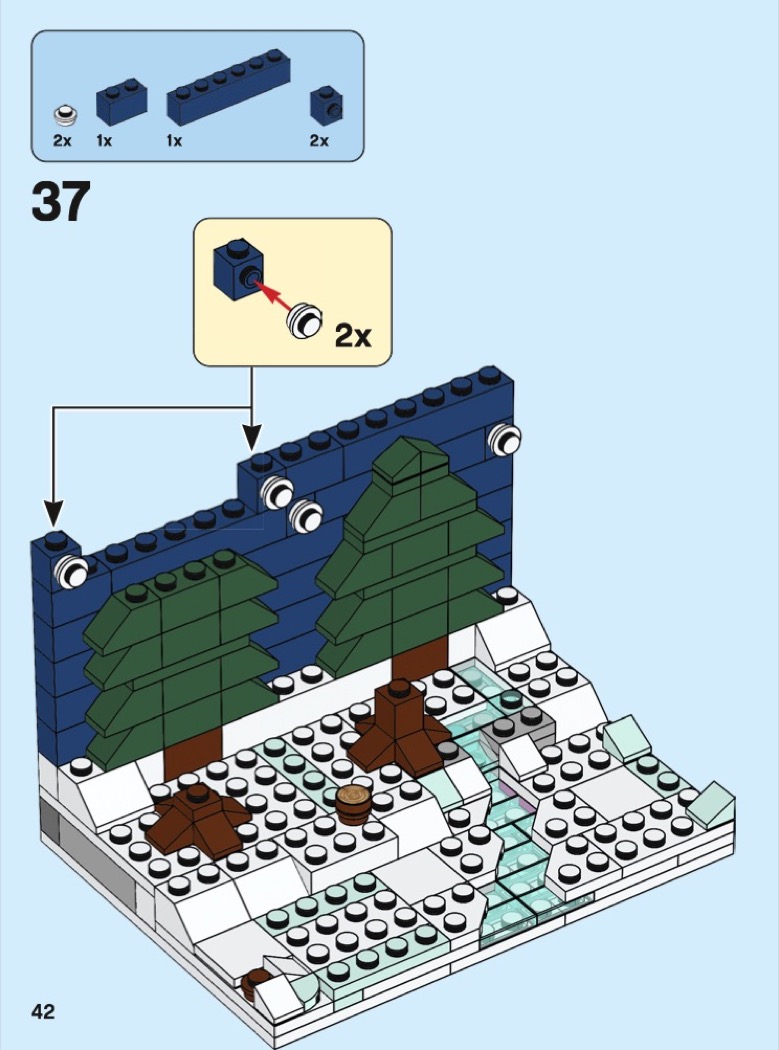 2x 1x 1x 2x

37

2x

42