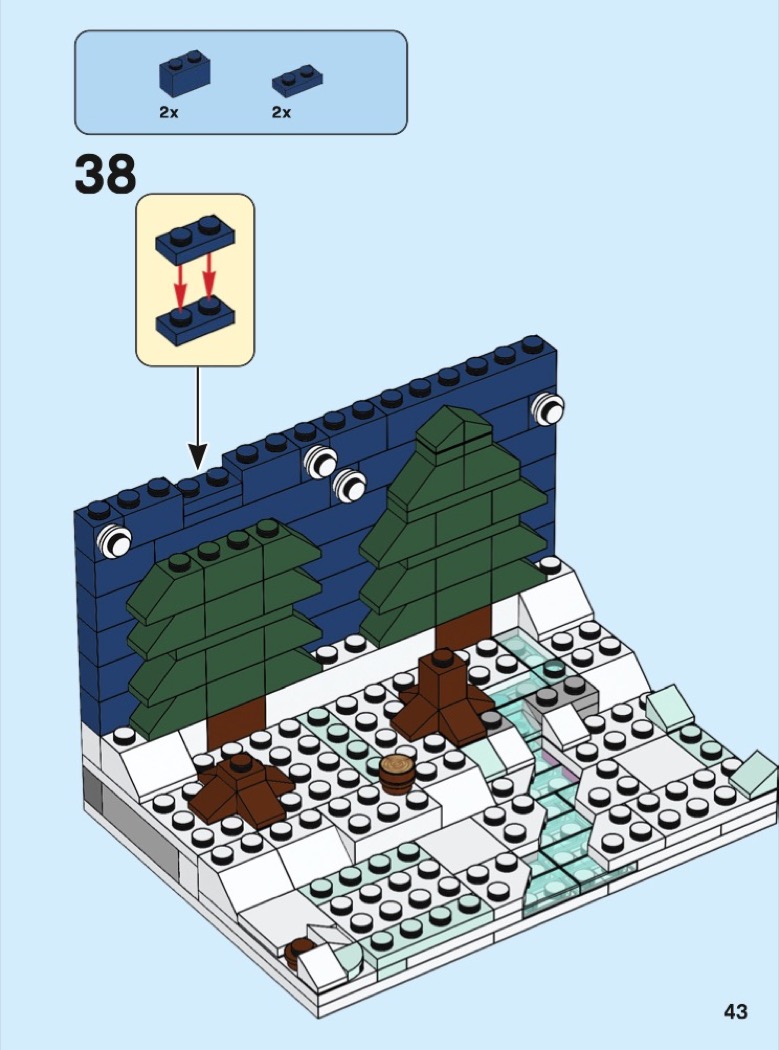 2x 2x

38

43