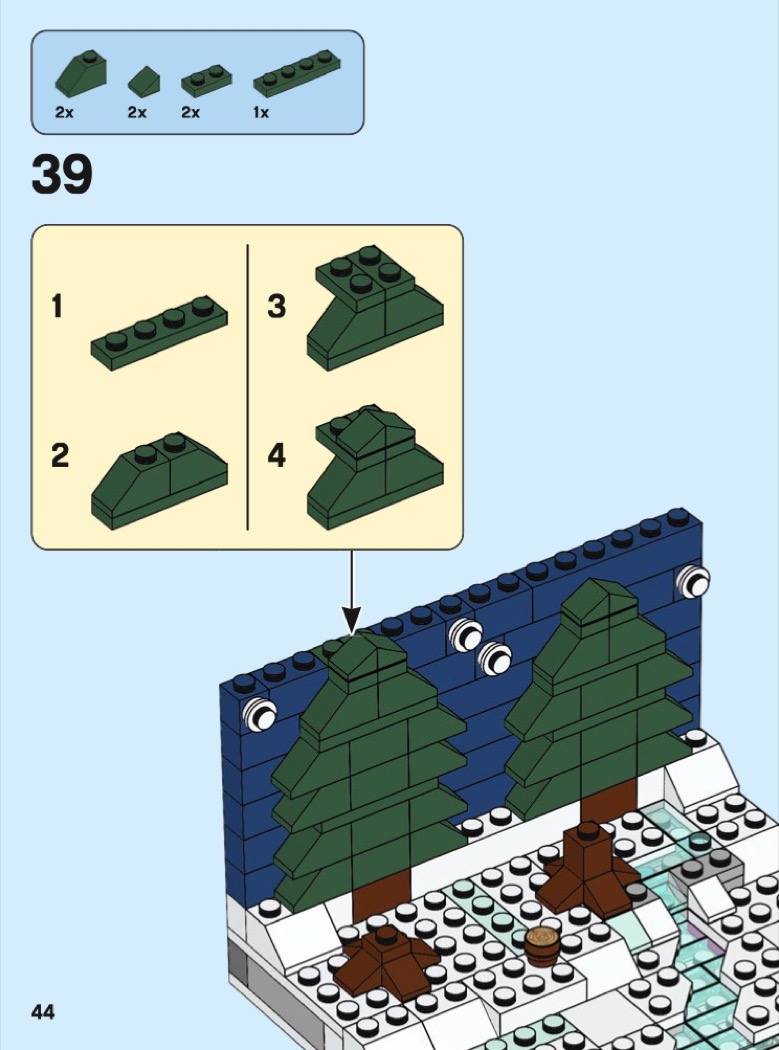 2x 2x 2x 1x

39

1

2

3

4

44