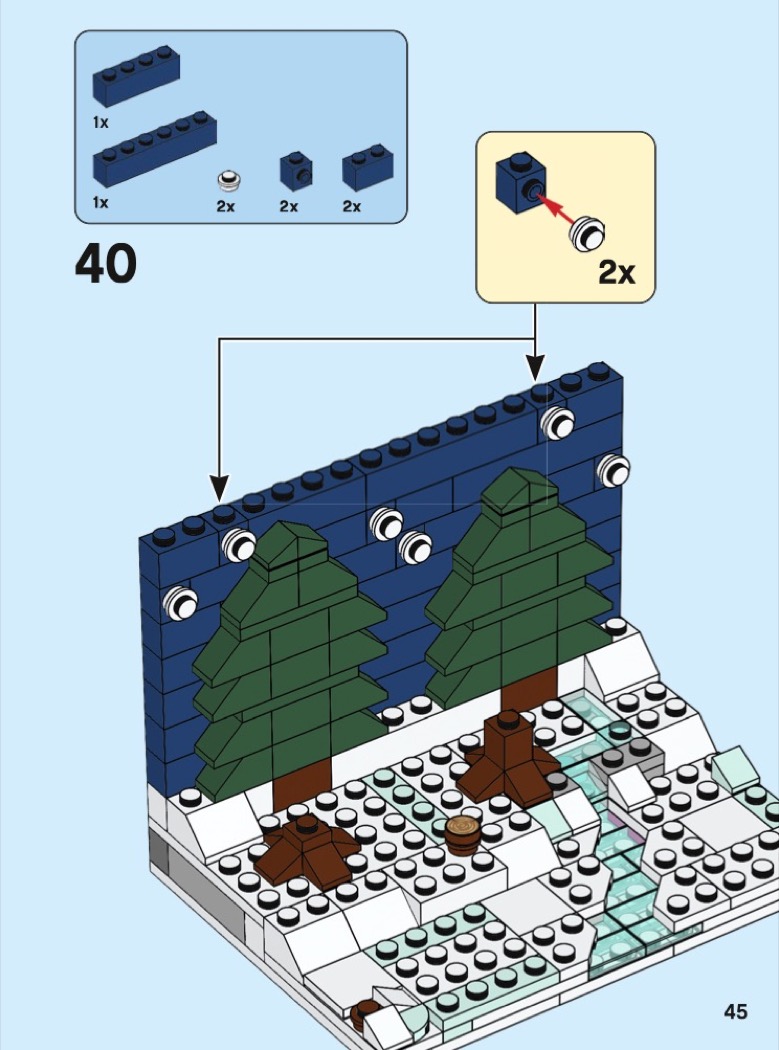 1x
1x
2x
2x
2x

40

2x

45