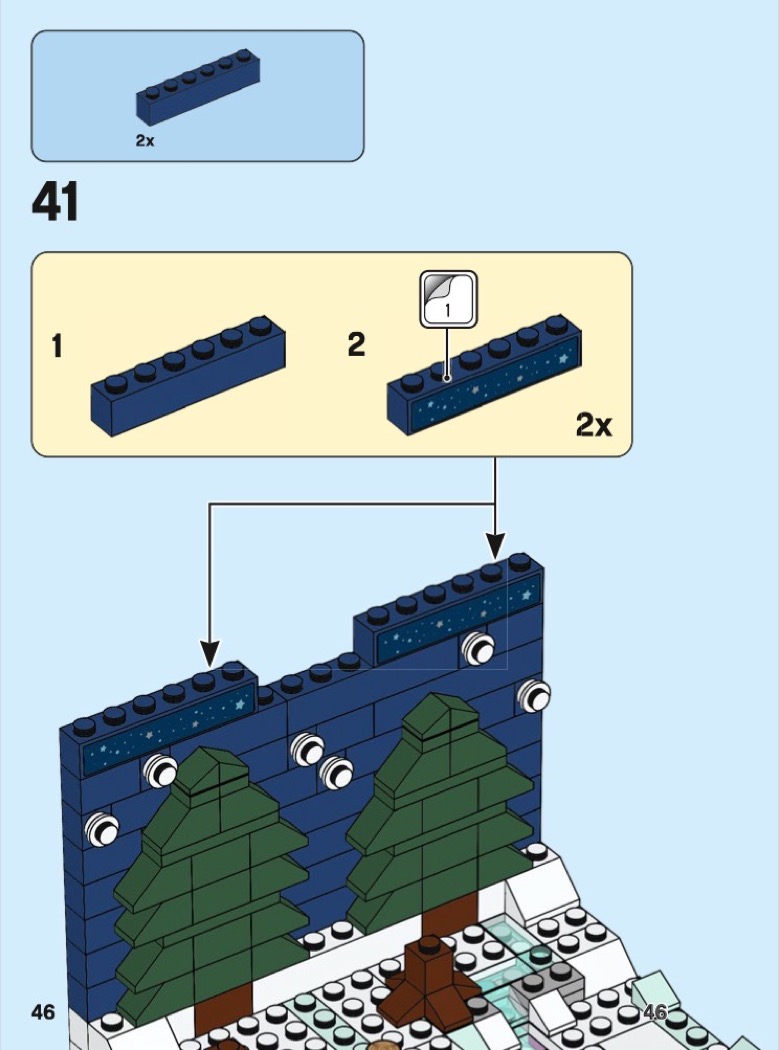 2x

41

1

2

1

2x

46

46