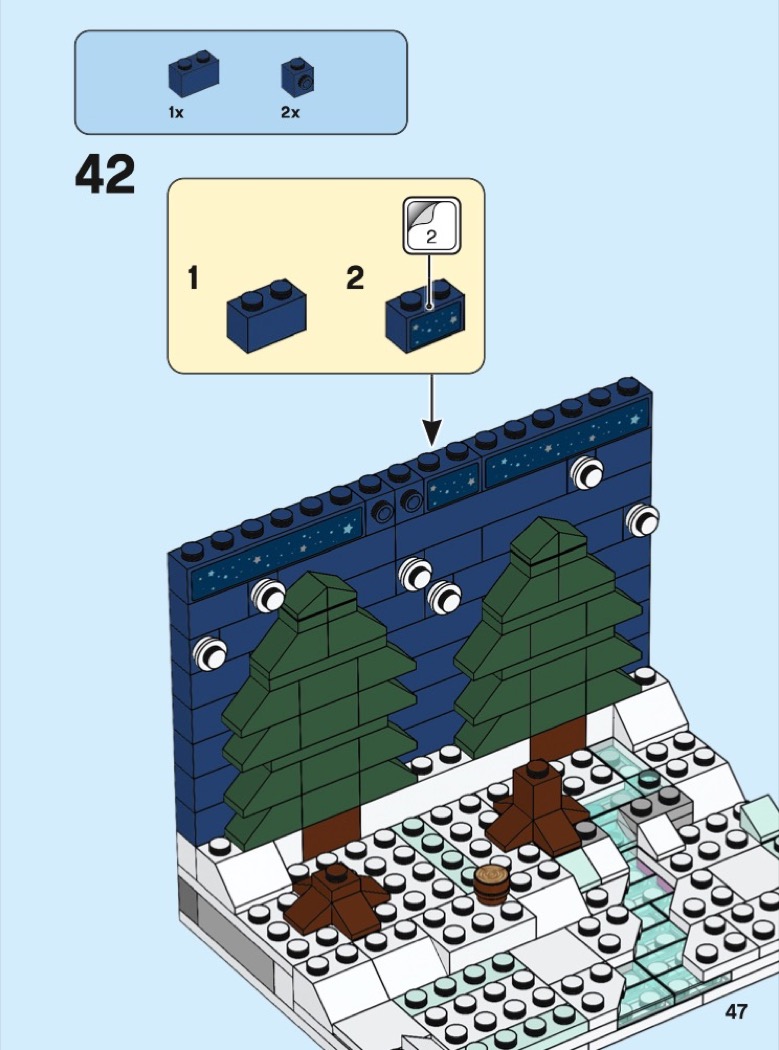 1x
2x

42

1
2
2

47