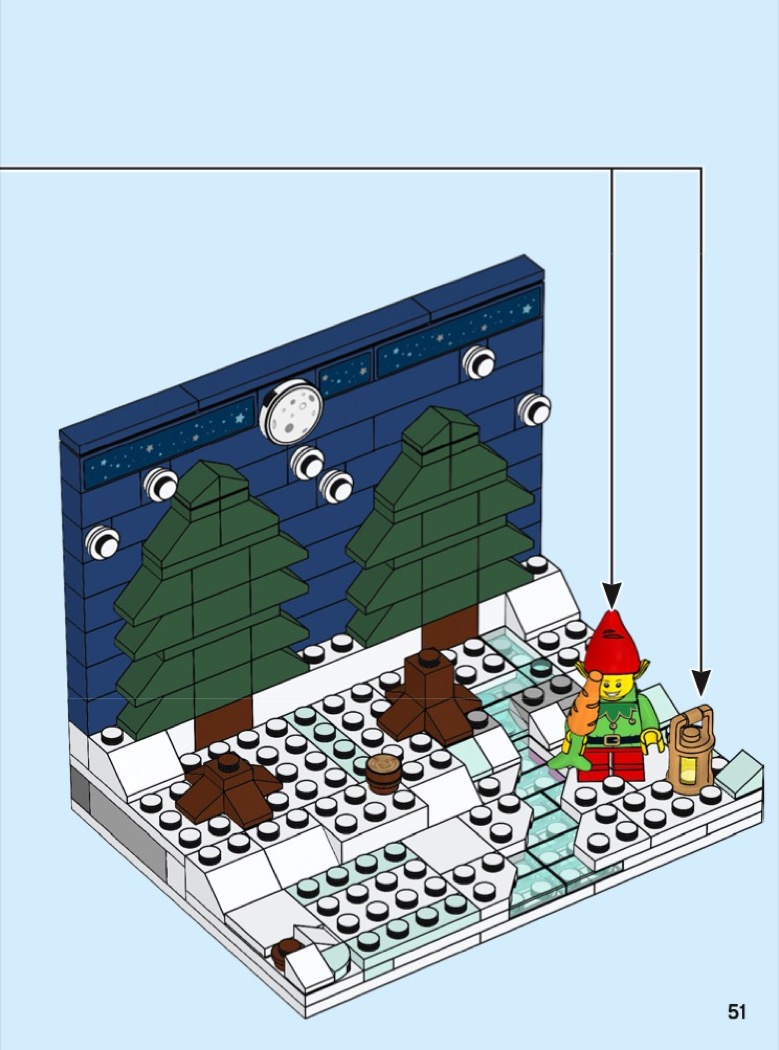 51