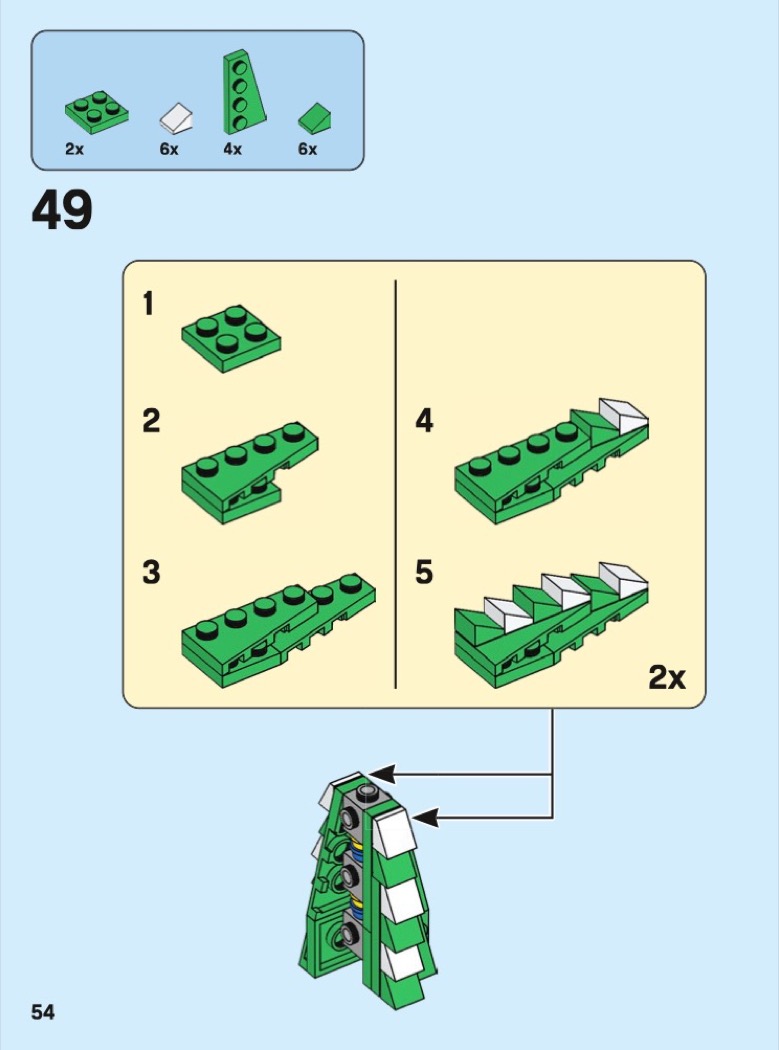 2x 6x 4x 6x

49

1

2

3

4

5

2x

54